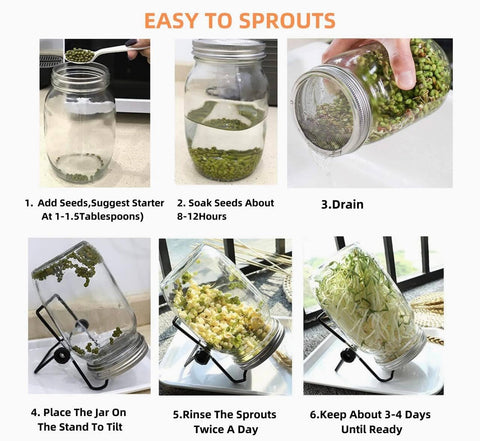 EASY TO SPROUTS

1. Add Seeds,Suggest Starter At 1-1.5Tablespoons)

2. Soak Seeds About 8-12Hours

3.Drain

4. Place The Jar On The Stand To Tilt

5.Rinse The Sprouts Twice A Day

6.Keep About 3-4 Days Until Ready