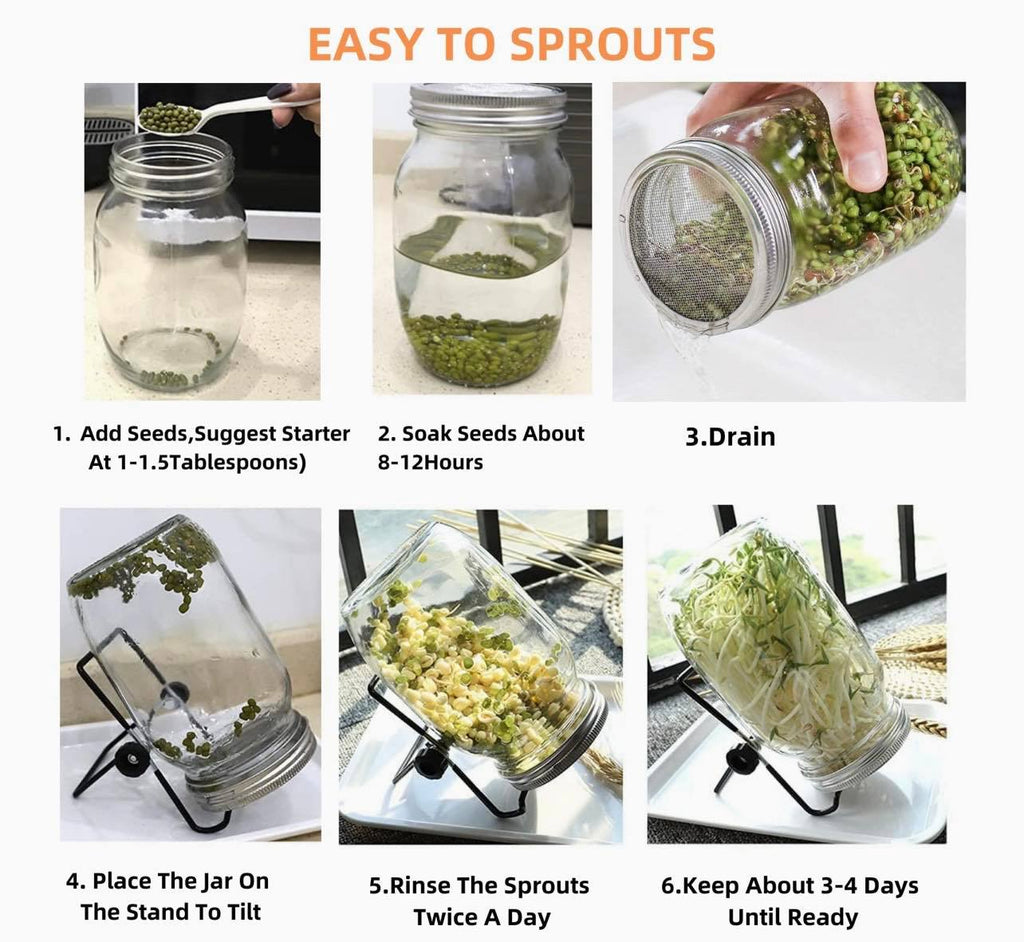 EASY TO SPROUTS

1. Add Seeds,Suggest Starter At 1-1.5Tablespoons)

2. Soak Seeds About 8-12Hours

3.Drain

4. Place The Jar On The Stand To Tilt

5.Rinse The Sprouts Twice A Day

6.Keep About 3-4 Days Until Ready