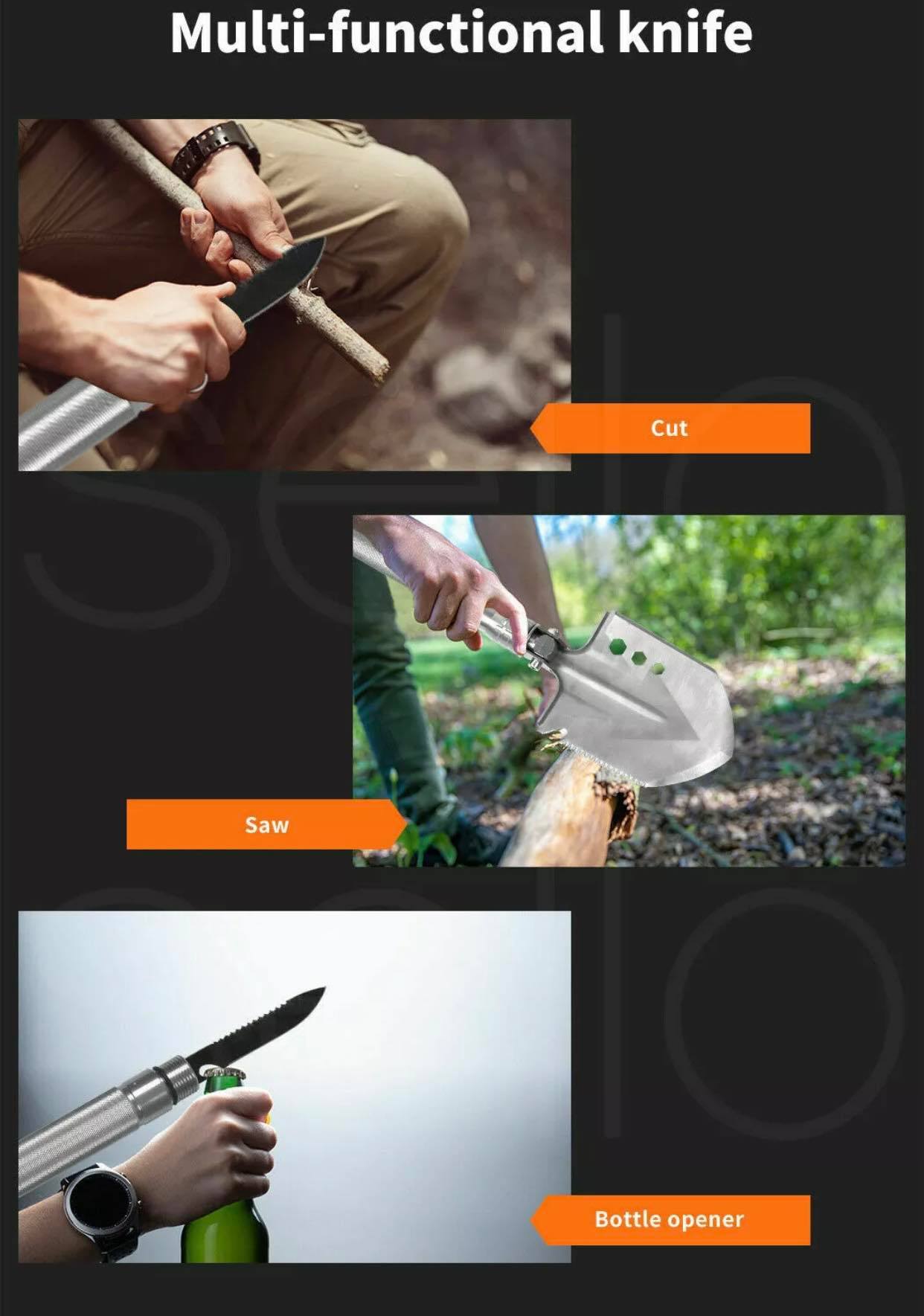 Multi-functional knife

Cut

Saw

Bottle opener