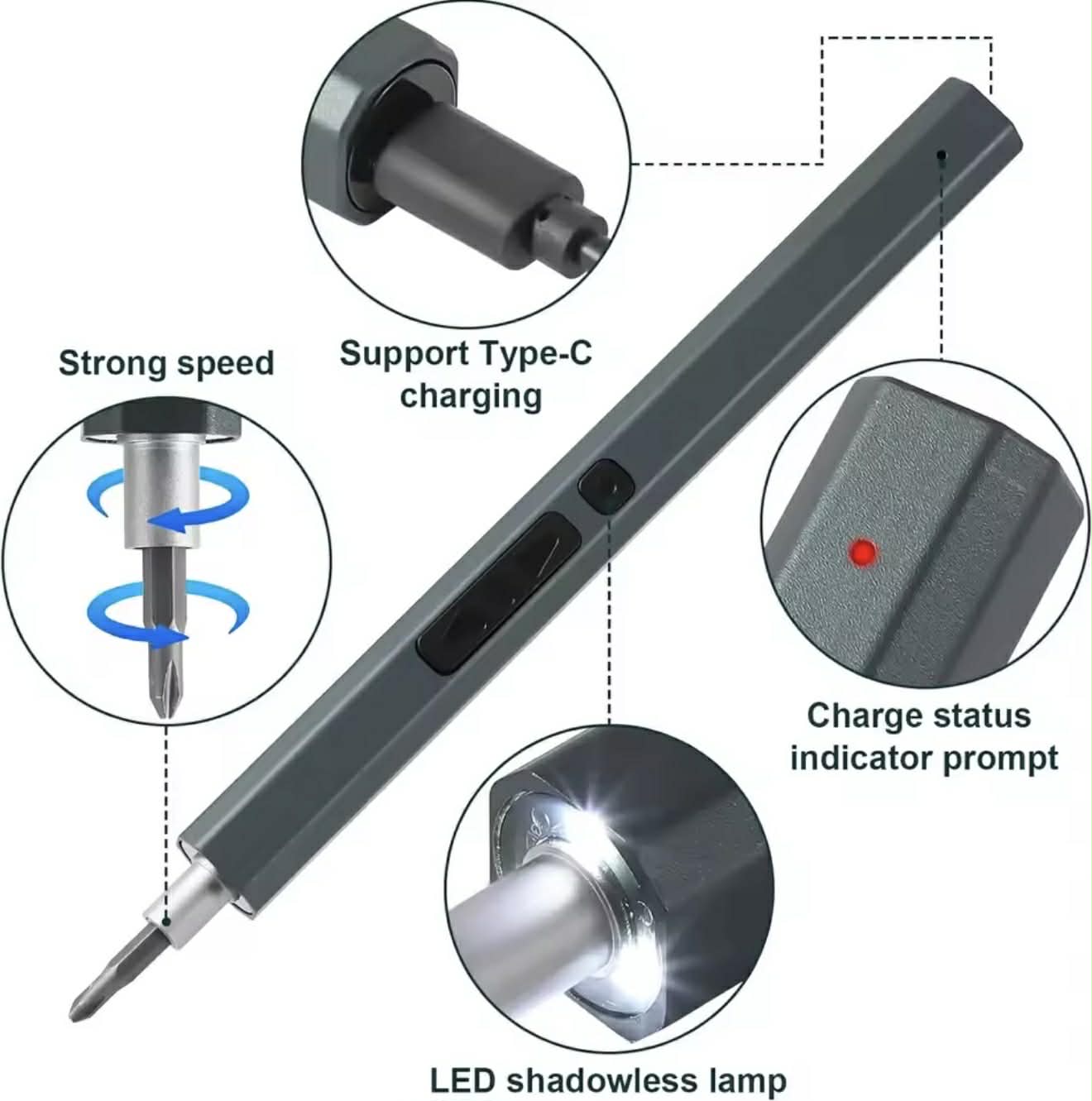 Strong speed

Support Type-C charging

Charge status indicator prompt

LED shadowless lamp