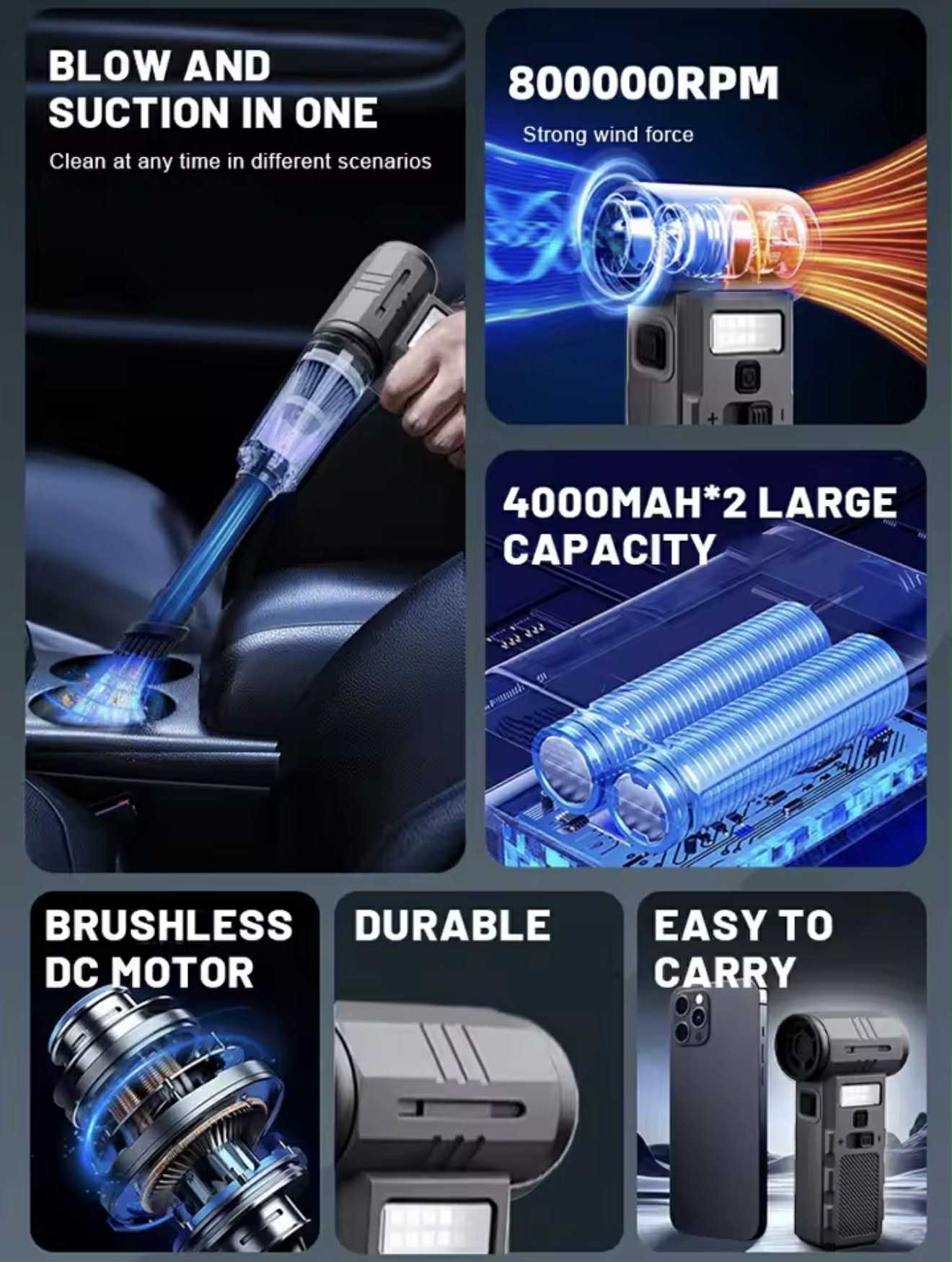 BLOW AND SUCTION IN ONE

Clean at any time in different scenarios

800000RPM

Strong wind force

4000MAH*2 LARGE CAPACITY

BRUSHLESS DC MOTOR

DURABLE

EASY TO CARRY