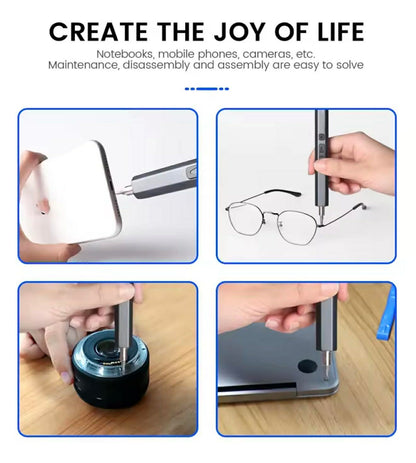 CREATE THE JOY OF LIFE

Notebooks, mobile phones, cameras, etc.
Maintenance, disassembly and assembly are easy to solve