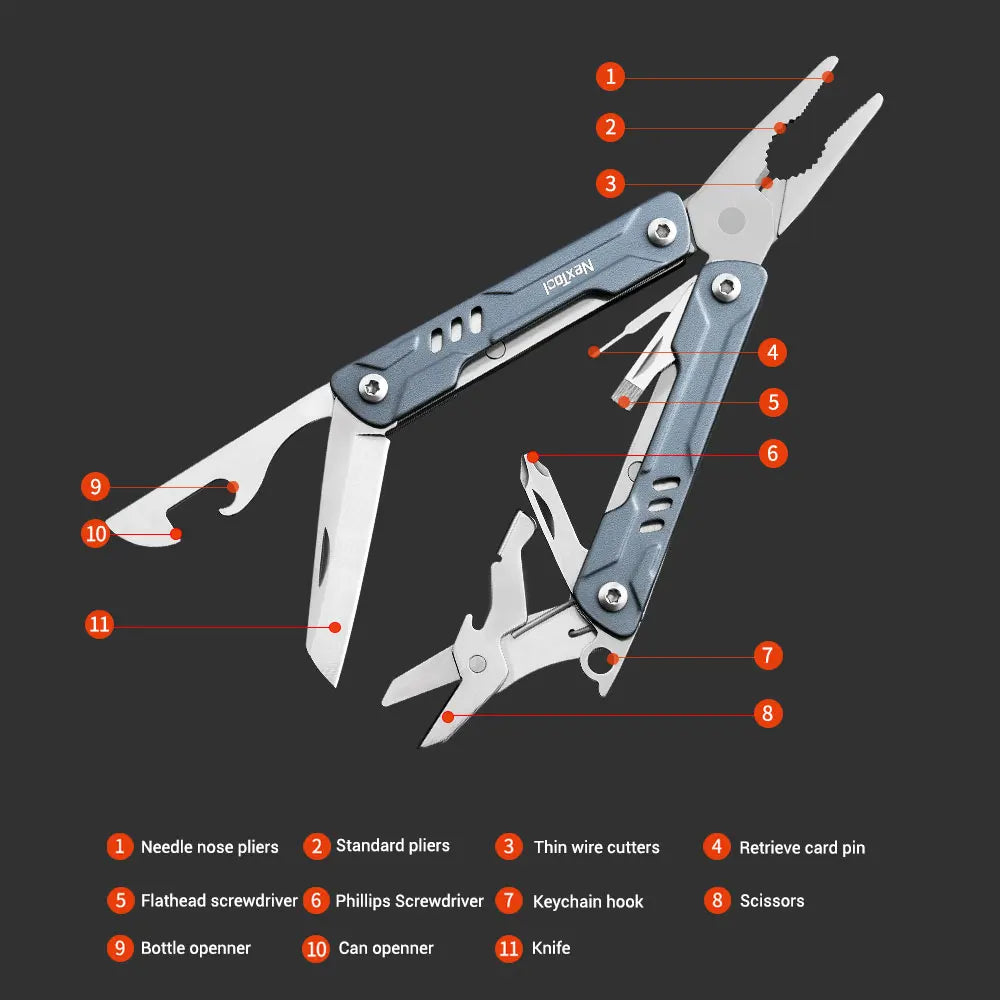 1
2
3
Nextool
4
5
6
9
10
11
7
8

1 Needle nose pliers
2 Standard pliers
3 Thin wire cutters
4 Retrieve card pin
5 Flathead screwdriver
6 Phillips Screwdriver
7 Keychain hook
8 Scissors
9 Bottle openner
10 Can openner
11 Knife