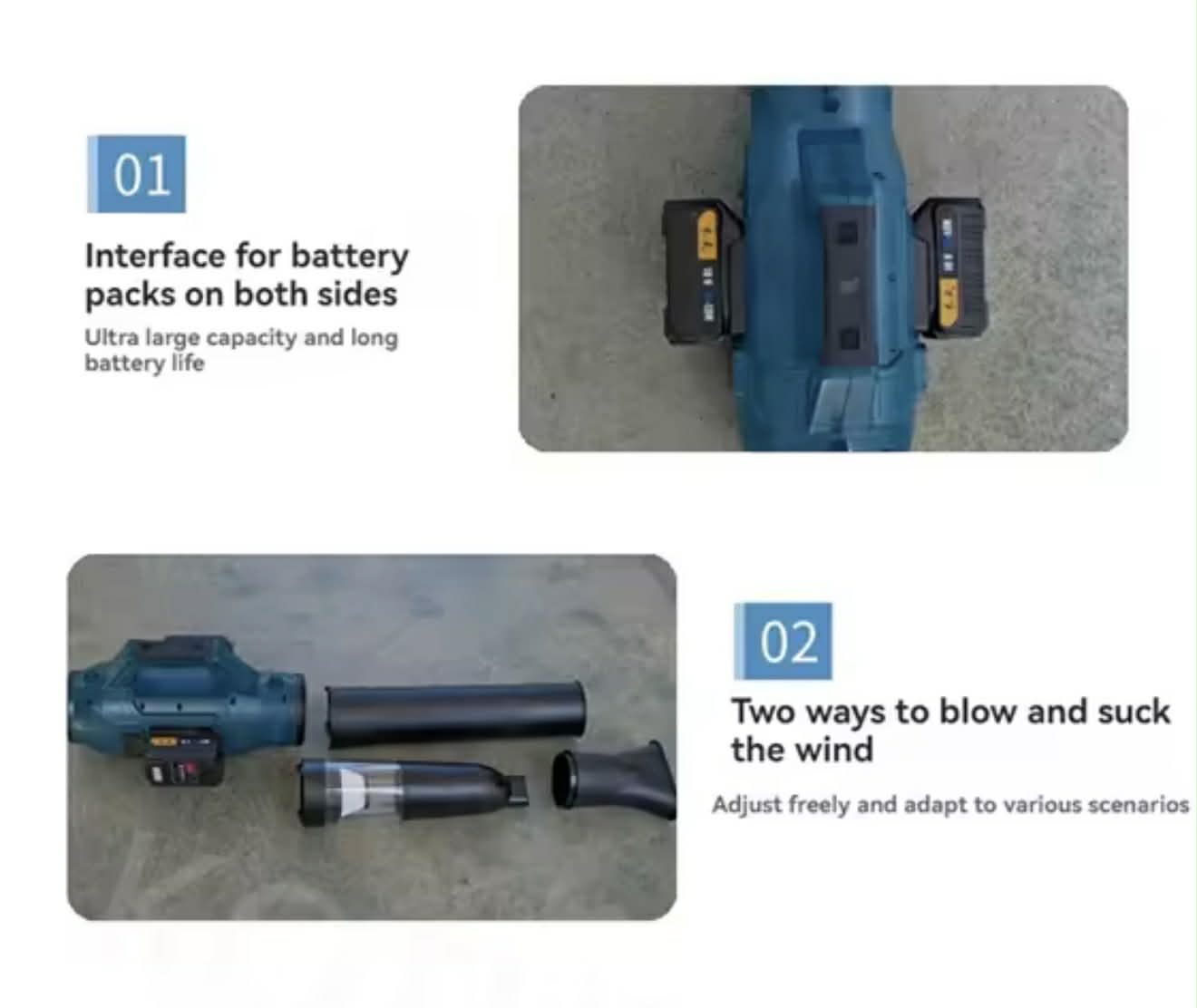 01

Interface for battery packs on both sides

Ultra large capacity and long battery life

02

Two ways to blow and suck the wind

Adjust freely and adapt to various scenarios