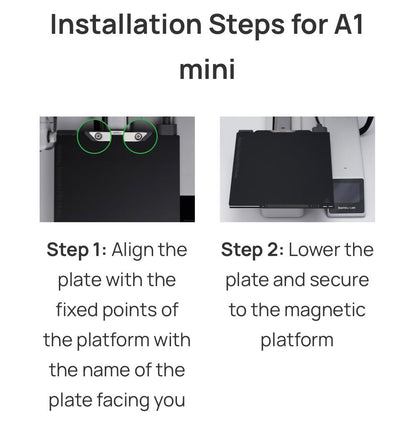 Installation Steps for A1 mini

Step 1: Align the plate with the fixed points of the platform with the name of the plate facing you

Step 2: Lower the plate and secure to the magnetic platform