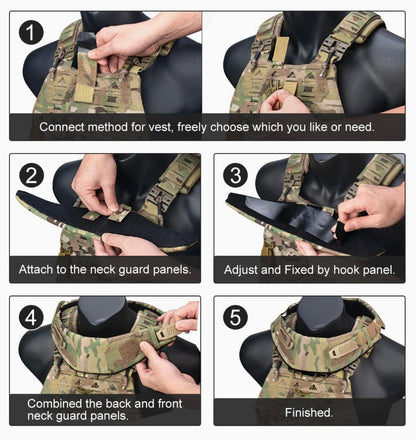 1

Connect method for vest, freely choose which you like or need.

2

Attach to the neck guard panels.

3

Adjust and Fixed by hook panel.

4

Combined the back and front neck guard panels.

5

Finished.