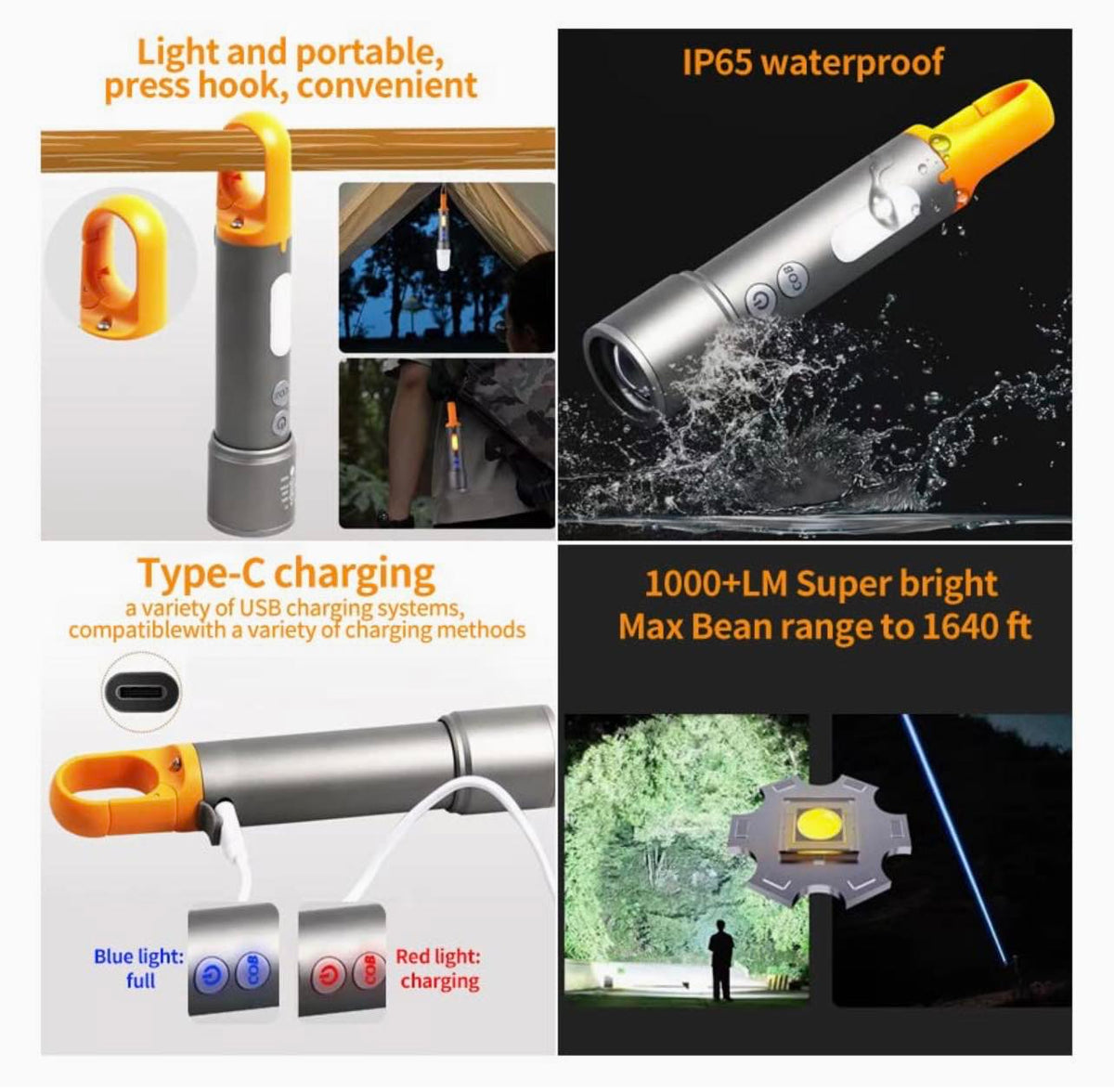 Light and portable, press hook, convenient

IP65 waterproof

COB

Type-C charging
a variety of USB charging systems, compatiblewith a variety of charging methods

Blue light: full

COB

COB

Red light: charging

1000+LM Super bright
Max Bean range to 1640 ft