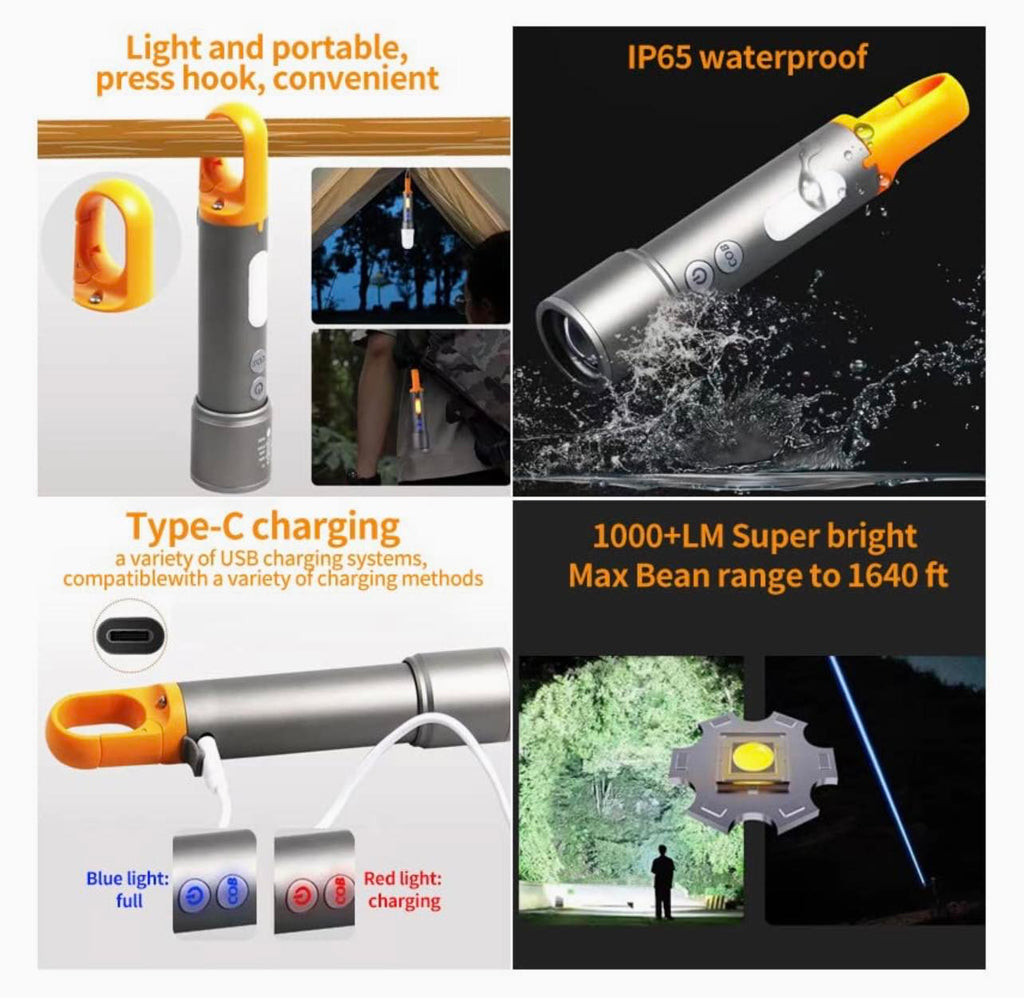 Light and portable, press hook, convenient

IP65 waterproof

Type-C charging
a variety of USB charging systems, compatiblewith a variety of charging methods

Blue light: full

Red light: charging

1000+LM Super bright
Max Bean range to 1640 ft