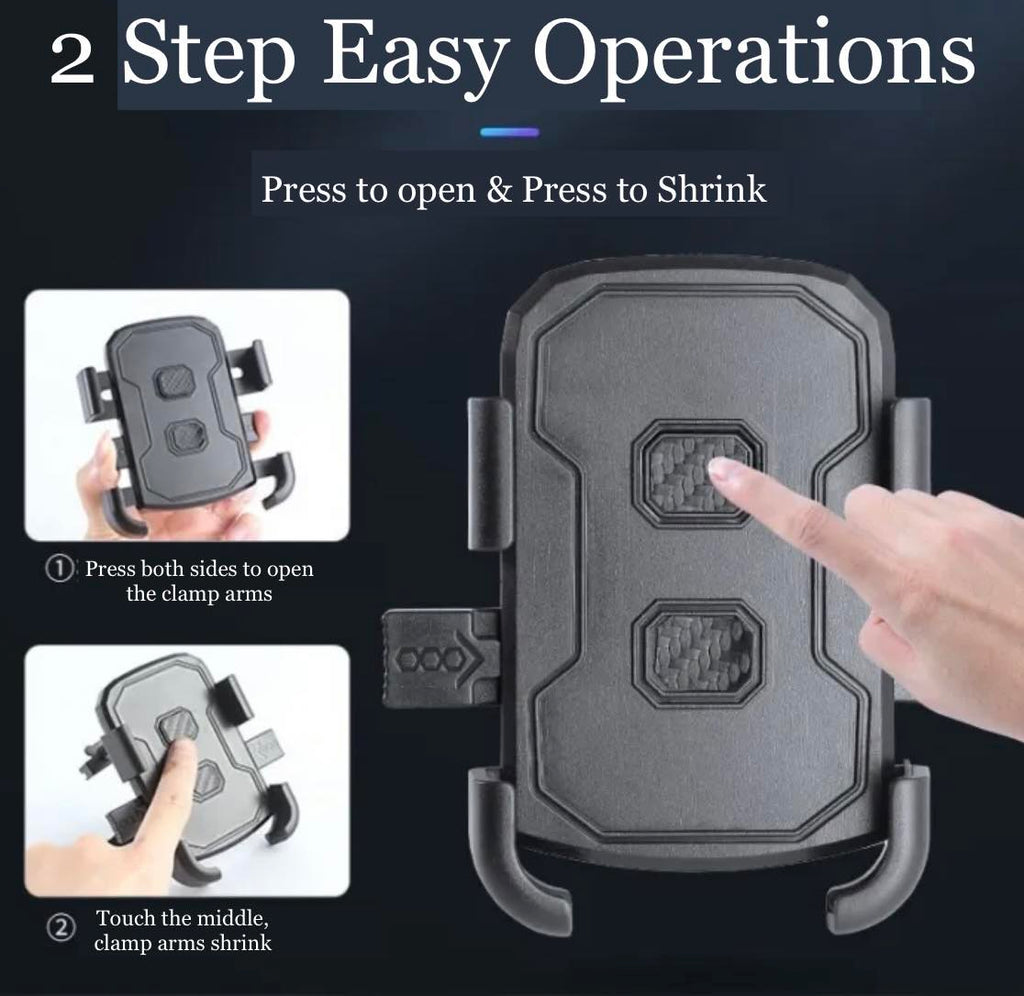 2 Step Easy Operations

Press to open & Press to Shrink

① Press both sides to open the clamp arms

② Touch the middle, clamp arms shrink