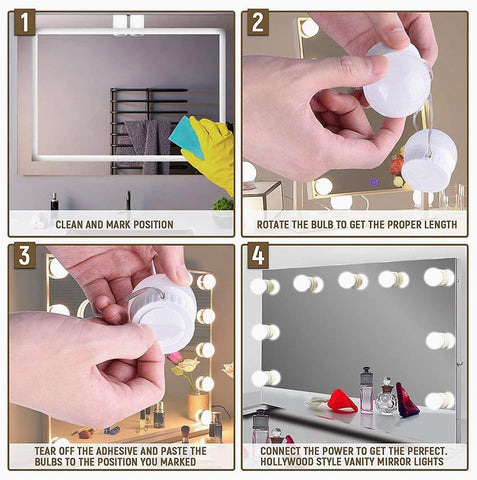 1

CLEAN AND MARK POSITION

2

ROTATE THE BULB TO GET THE PROPER LENGTH

3

TEAR OFF THE ADHESIVE AND PASTE THE BULBS TO THE POSITION YOU MARKED

4

CONNECT THE POWER TO GET THE PERFECT. HOLLYWOOD STYLE VANITY MIRROR LIGHTS