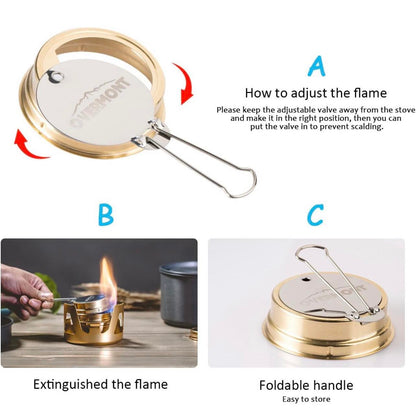 OVERMONT

A

How to adjust the flame

Please keep the adjustable valve away from the stove and make it in the right position, then you can put the valve in to prevent scalding.

B

C

OVERMONT

Extinguished the flame

Foldable handle

Easy to store