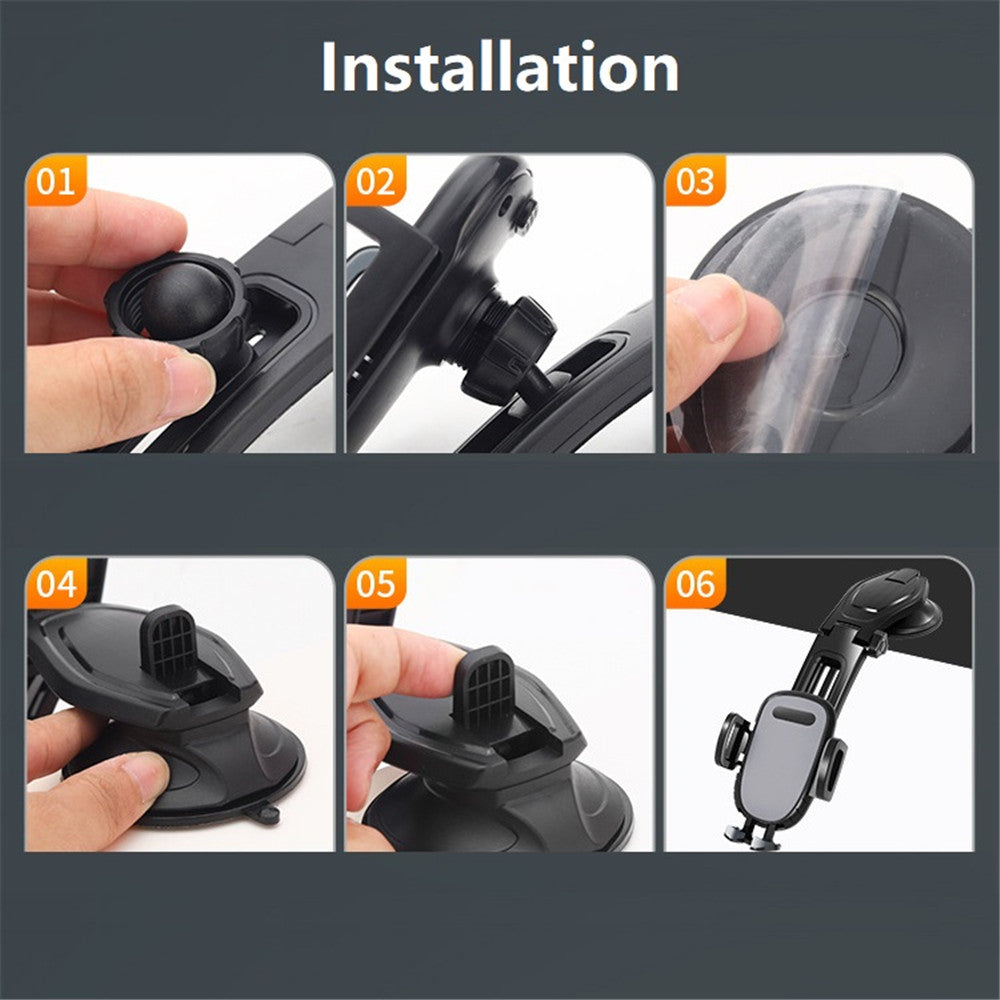 Installation

01

02

03

04

05

06