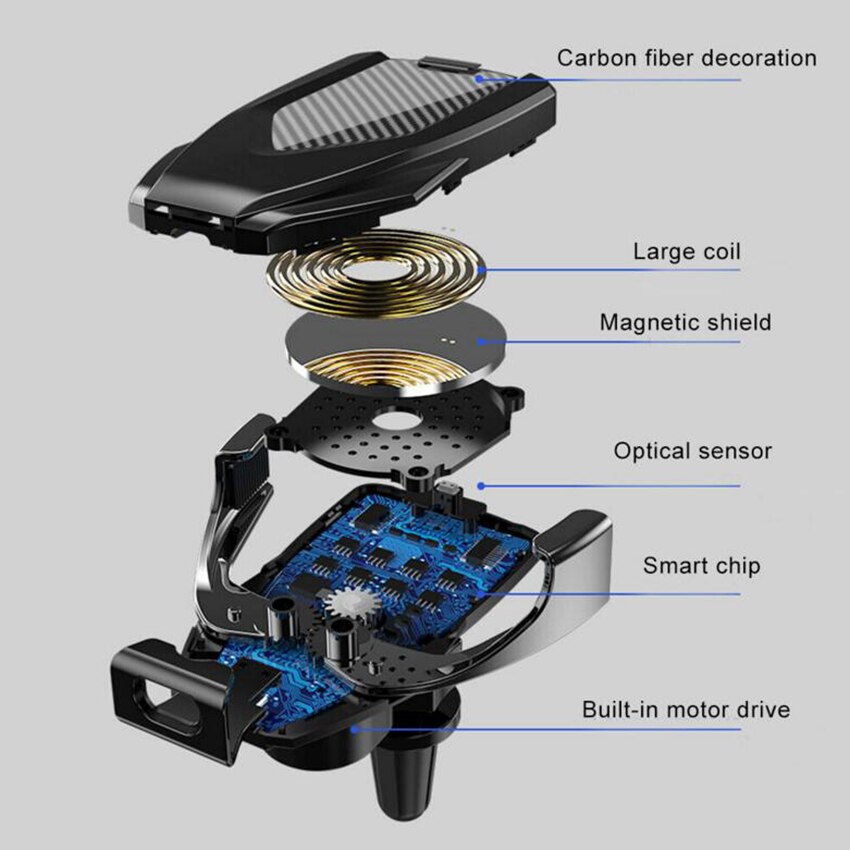 Carbon fiber decoration

Large coil

Magnetic shield

Optical sensor

Smart chip

Built-in motor drive