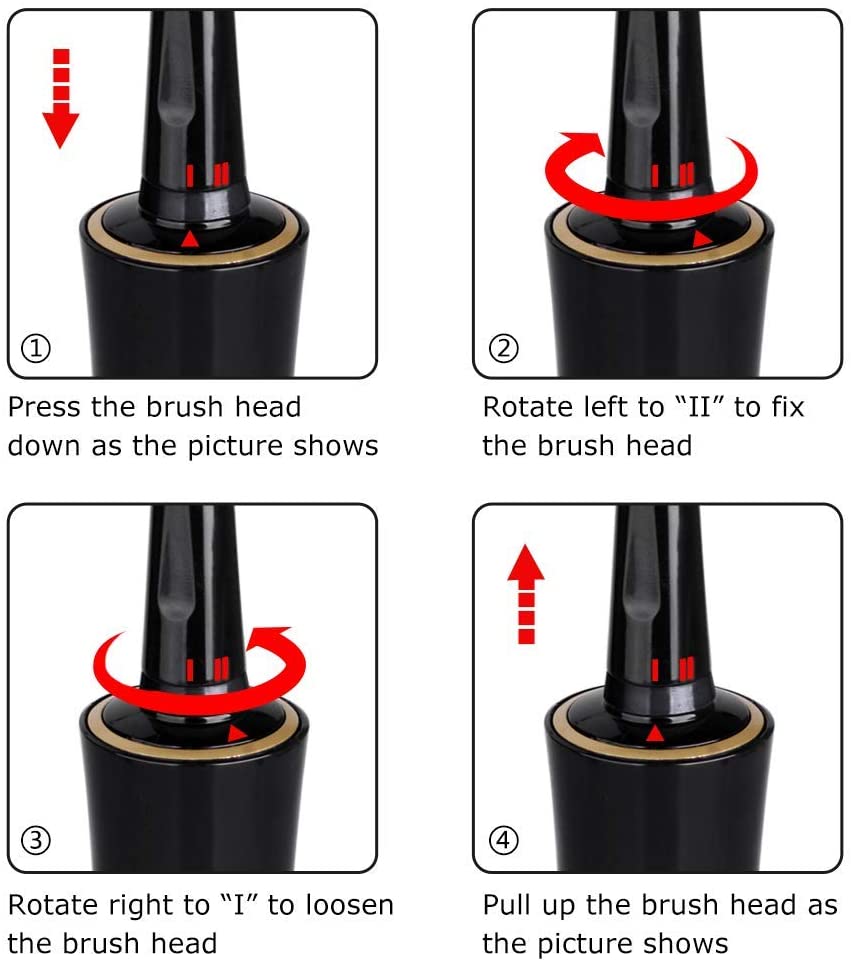 ①

Press the brush head down as the picture shows

②

Rotate left to “II” to fix the brush head

③

Rotate right to “I” to loosen the brush head

④

Pull up the brush head as the picture shows