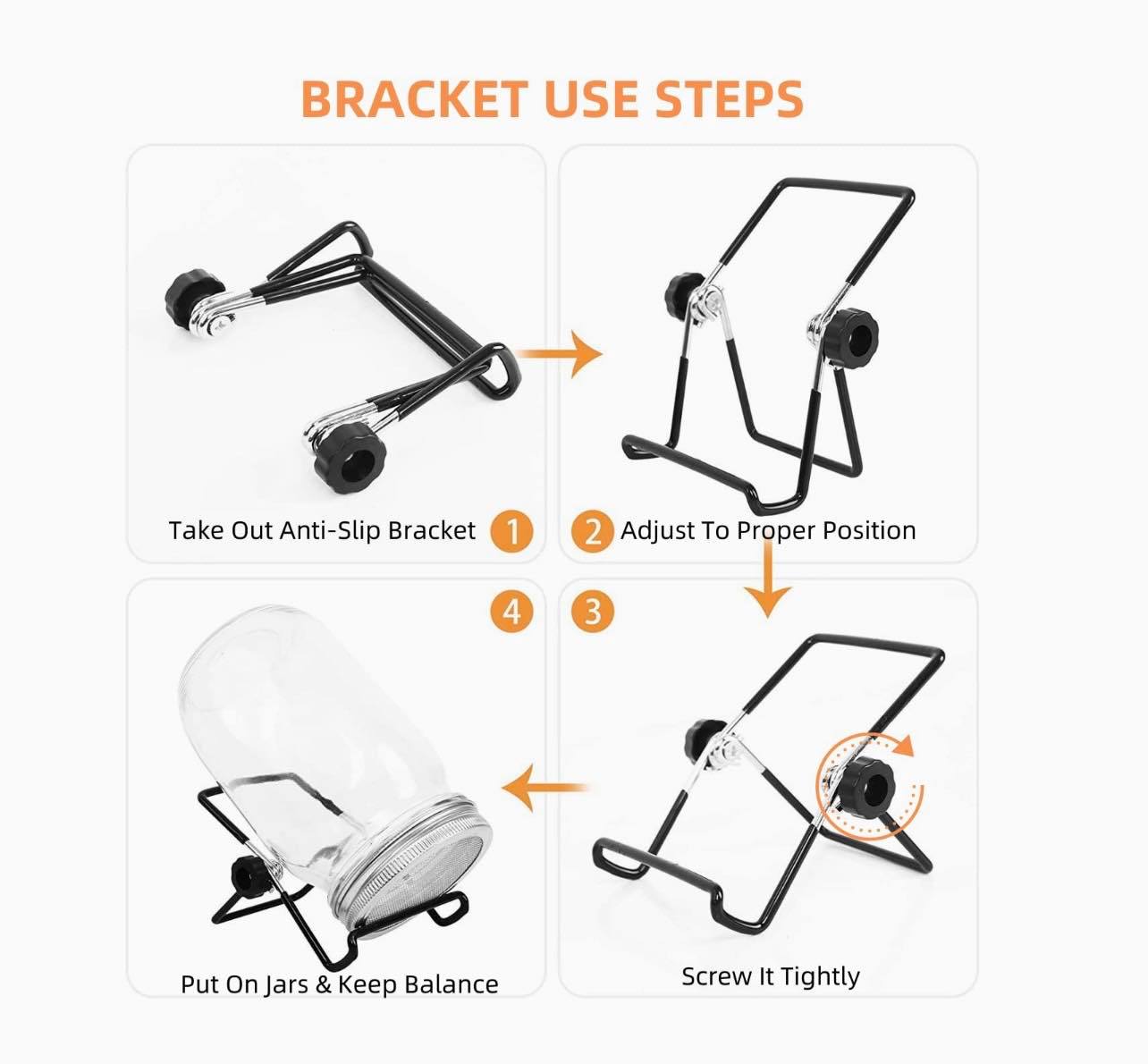 BRACKET USE STEPS

Take Out Anti-Slip Bracket 1

2 Adjust To Proper Position

4

3

Put On Jars & Keep Balance

Screw It Tightly