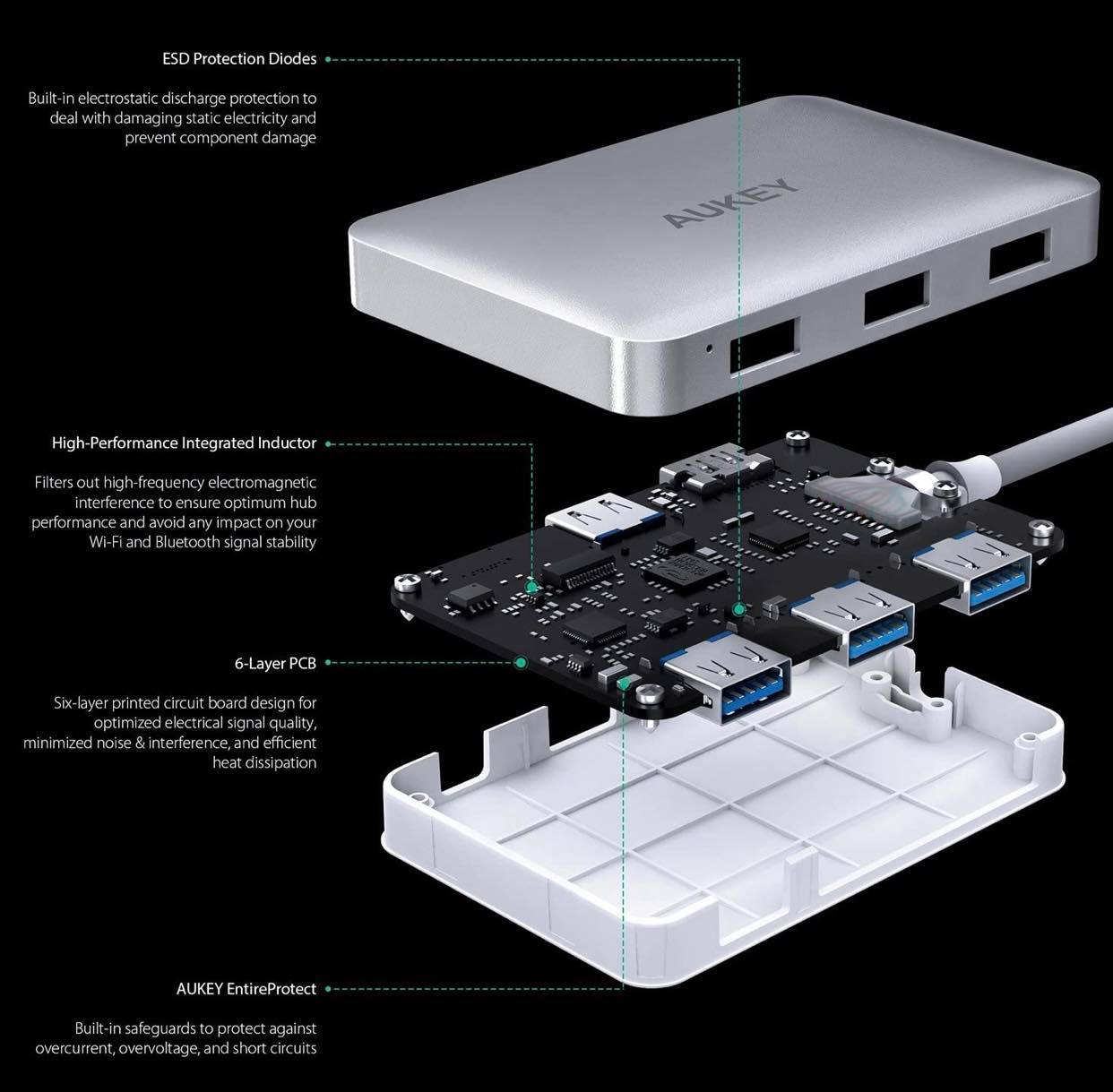 ESD Protection Diodes

Built-in electrostatic discharge protection to deal with damaging static electricity and prevent component damage

AUKEY

High-Performance Integrated Inductor

Filters out high-frequency electromagnetic interference to ensure optimum hub performance and avoid any impact on your Wi-Fi and Bluetooth signal stability

6-Layer PCB

Six-layer printed circuit board design for optimized electrical signal quality, minimized noise & interference, and efficient heat dissipation

AUKEY EntireProtect

Built-in safeguards to protect against overcurrent, overvoltage, and short circuits