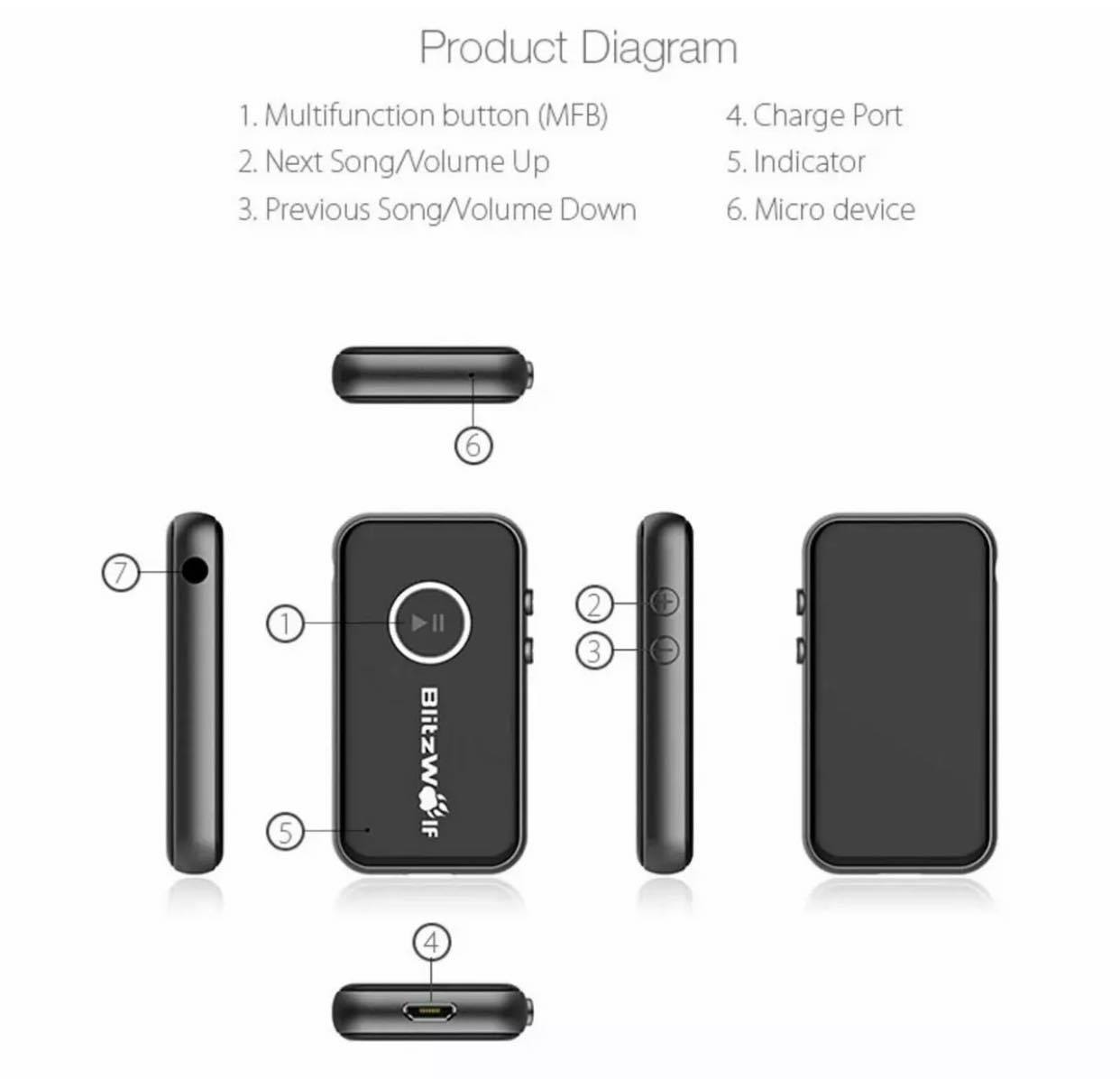 Product Diagram

1. Multifunction button (MFB)
2. Next Song/Volume Up
3. Previous Song/Volume Down

4. Charge Port
5. Indicator
6. Micro device

6

7

1

BlitzWolf

5

2

3

4