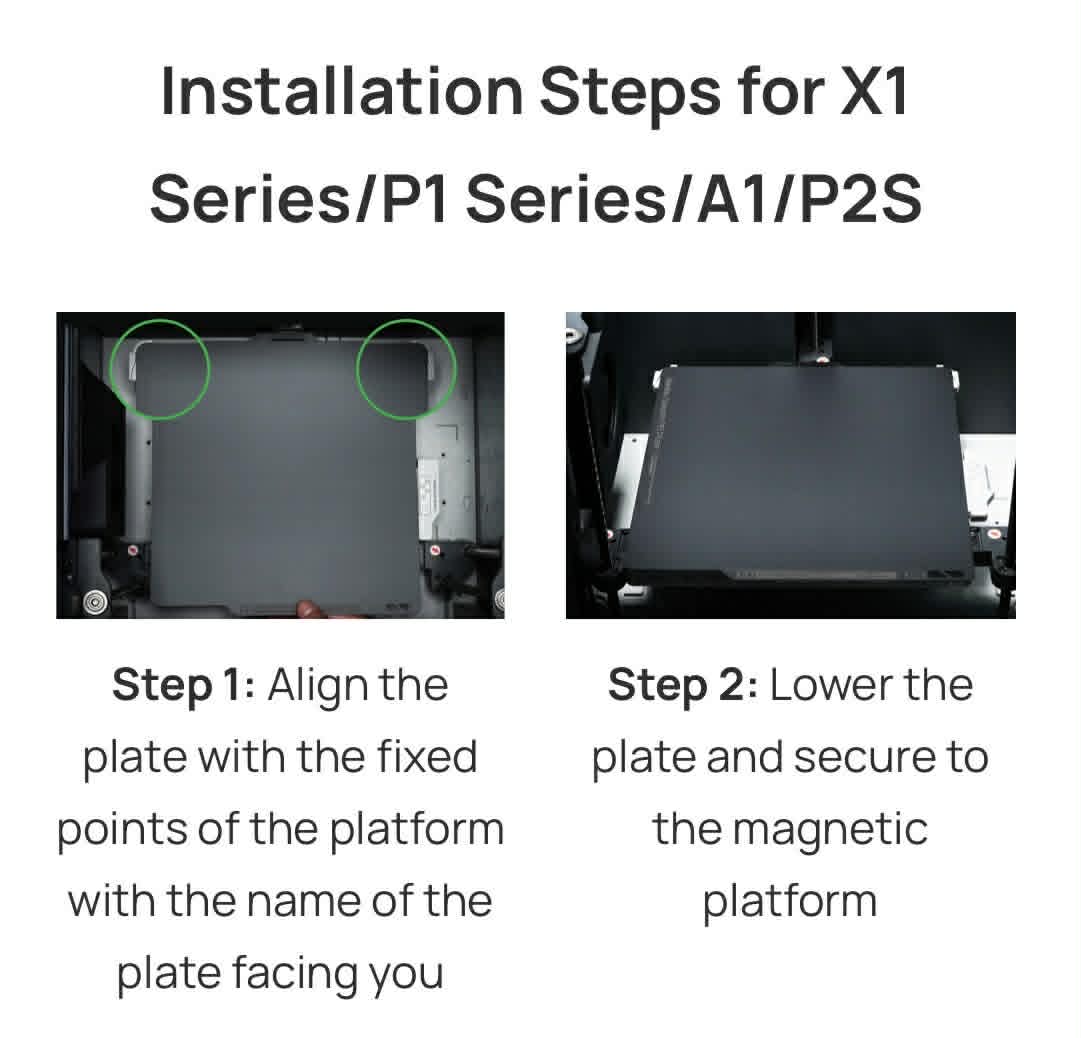 Installation Steps for X1 Series/P1 Series/A1/P2S

Step 1: Align the plate with the fixed points of the platform with the name of the plate facing you

Step 2: Lower the plate and secure to the magnetic platform