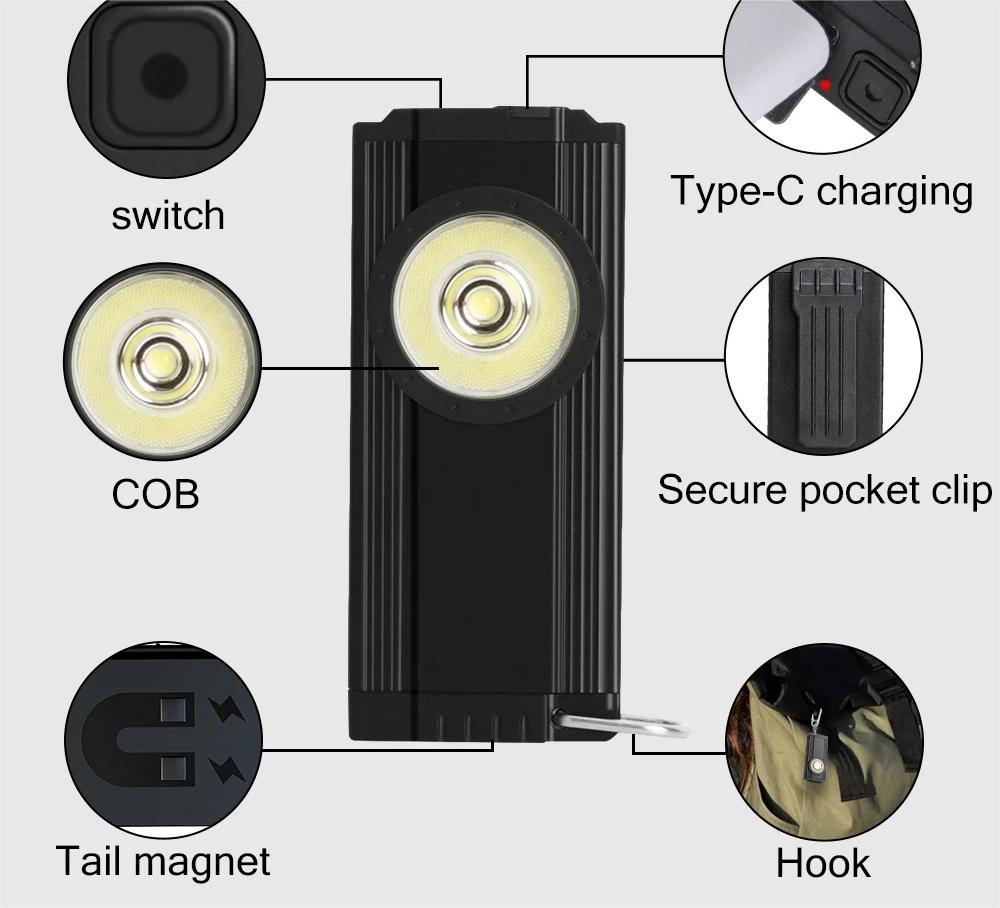 switch

Type-C charging

COB

Secure pocket clip

Tail magnet

Hook