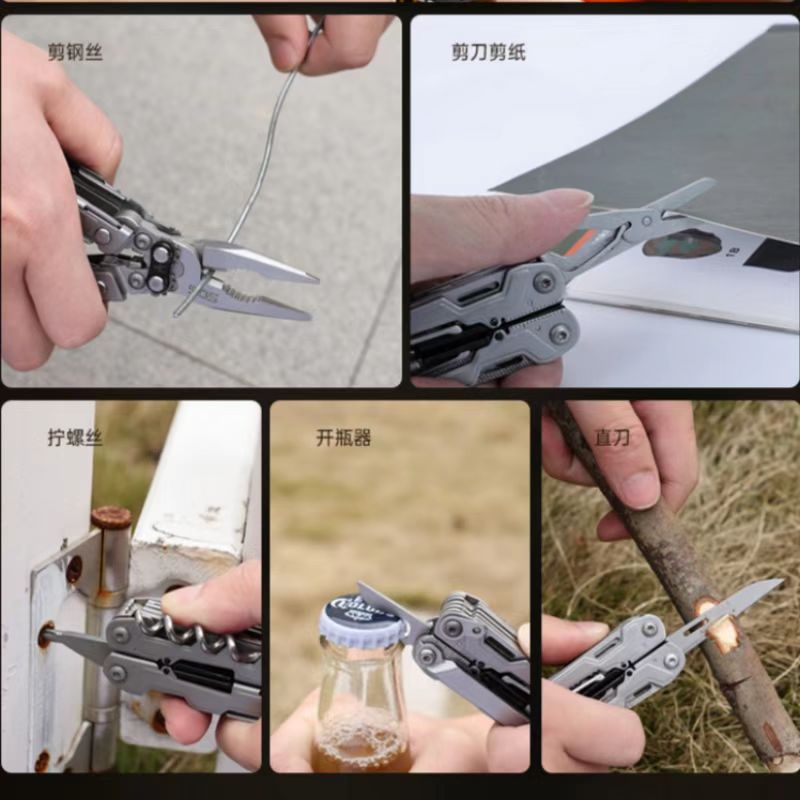 剪钢丝

剪刀剪纸

拧螺丝

开瓶器

直刀