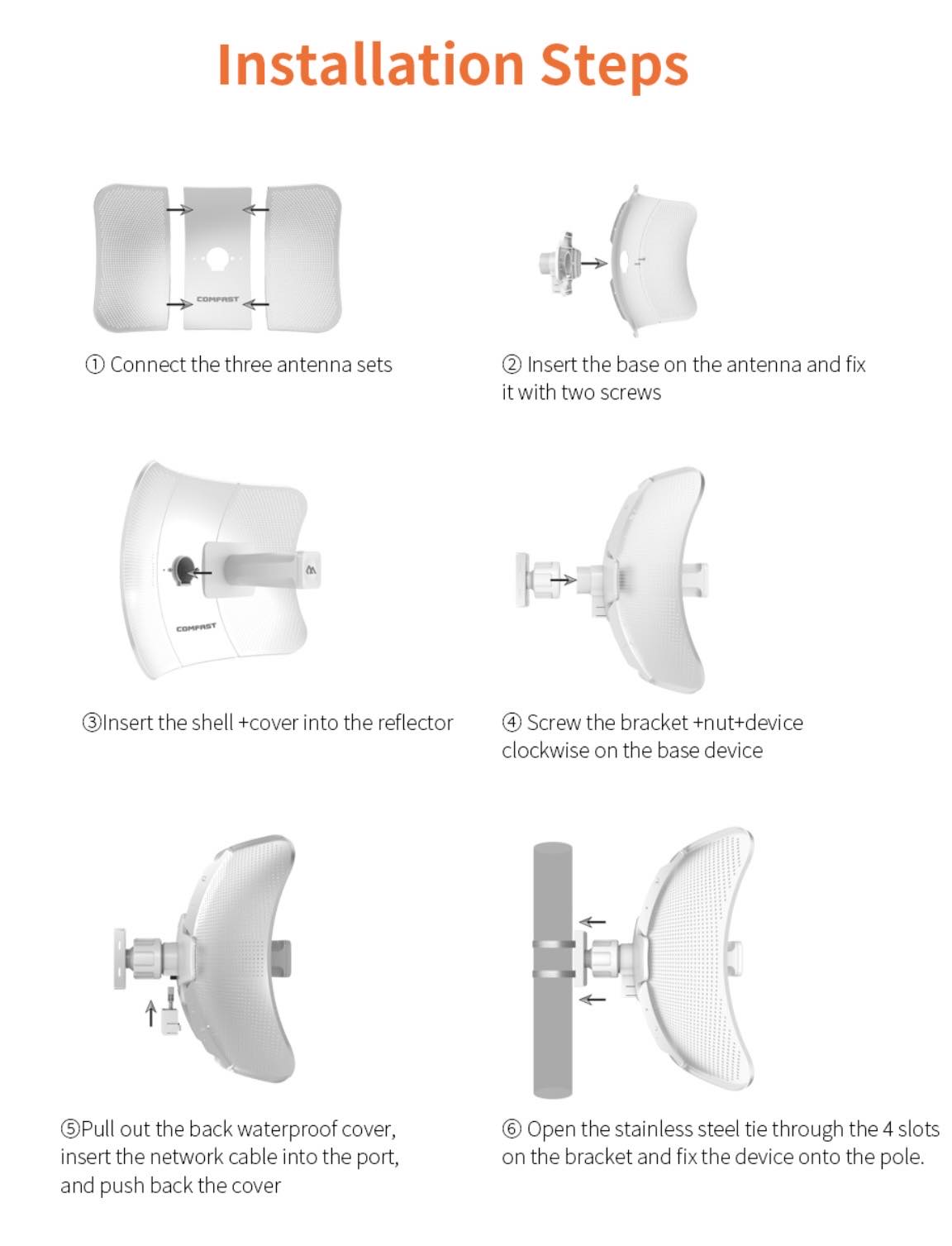 Installation Steps

COMFAST

① Connect the three antenna sets

② Insert the base on the antenna and fix it with two screws

COMFAST

③Insert the shell +cover into the reflector

④ Screw the bracket +nut+device clockwise on the base device

⑤Pull out the back waterproof cover, insert the network cable into the port, and push back the cover

⑥ Open the stainless steel tie through the 4 slots on the bracket and fix the device onto the pole.