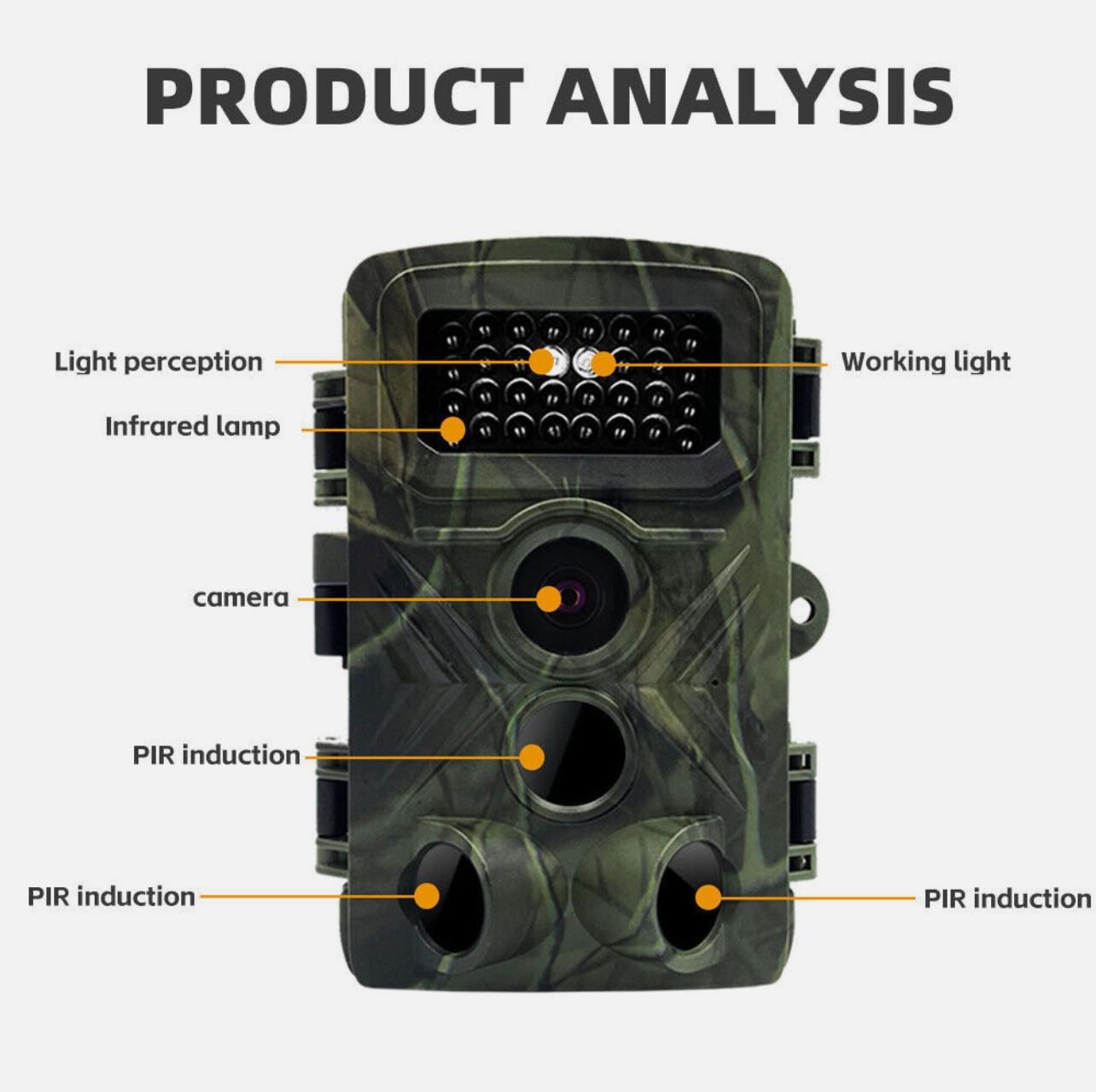 PRODUCT ANALYSIS

Light perception

Working light

Infrared lamp

camera

PIR induction

PIR induction

PIR induction