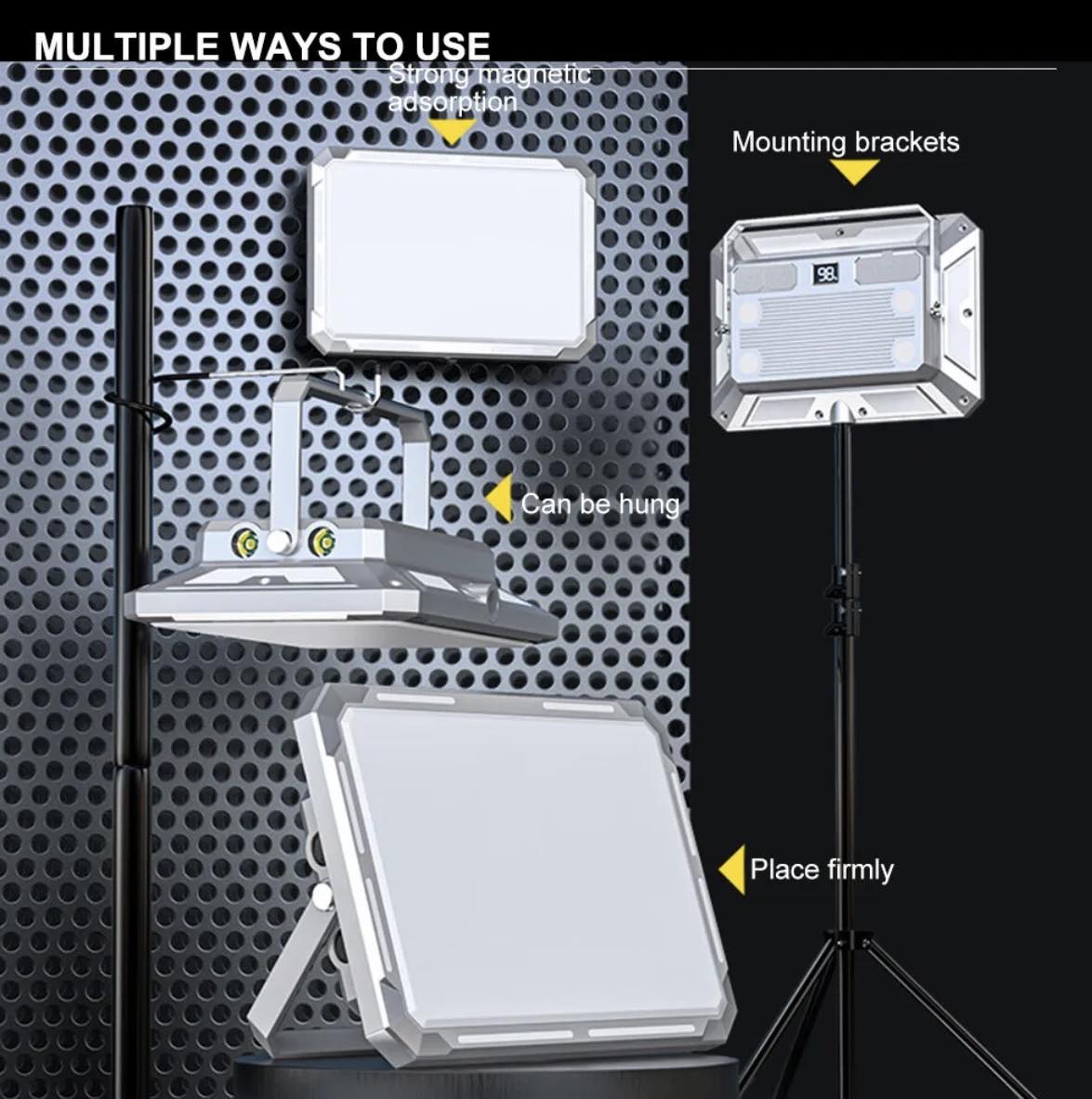 MULTIPLE WAYS TO USE

Strong magnetic adsorption

Mounting brackets

98

Can be hung

Place firmly