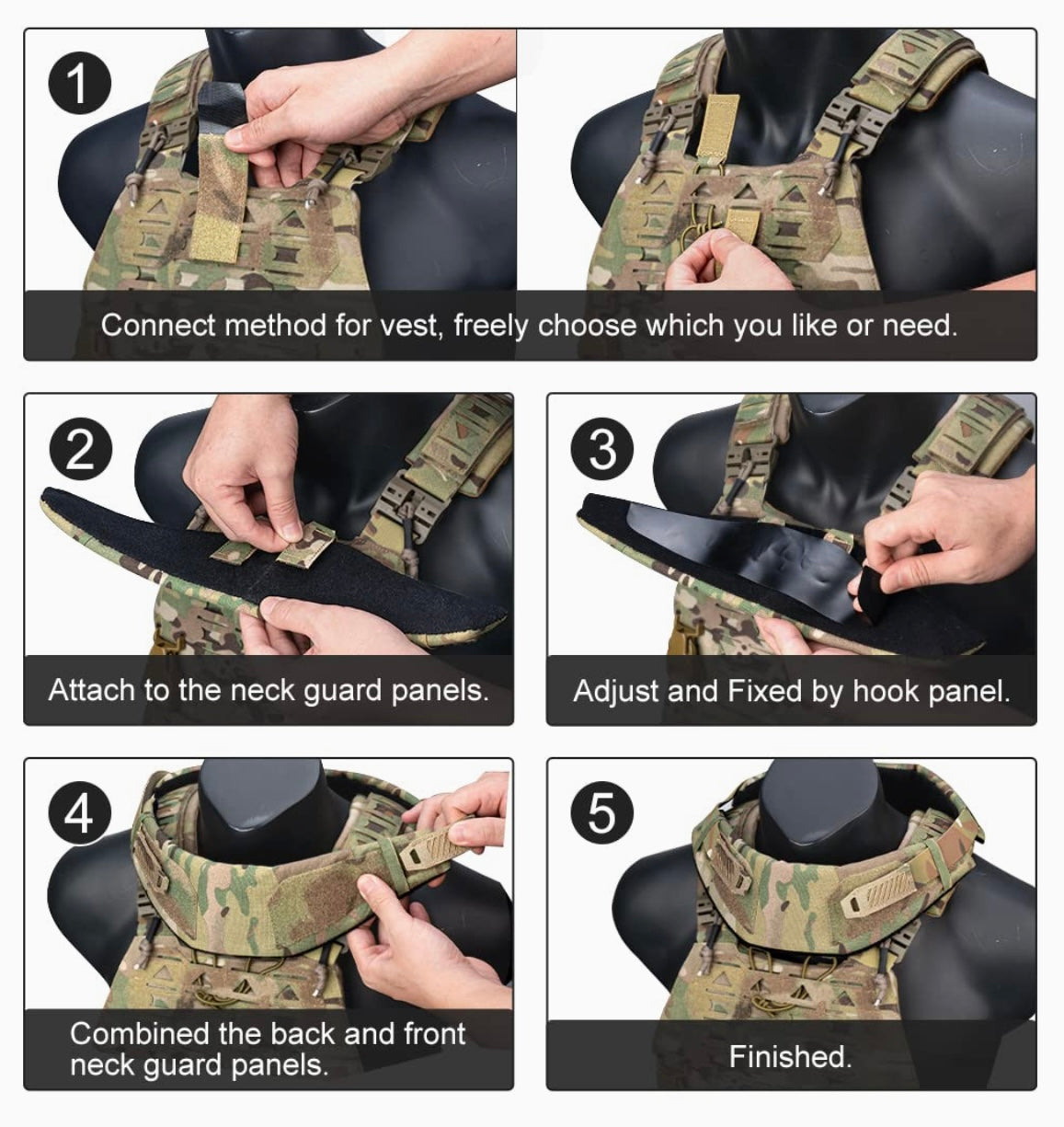 1

Connect method for vest, freely choose which you like or need.

2

Attach to the neck guard panels.

3

Adjust and Fixed by hook panel.

4

Combined the back and front neck guard panels.

5

Finished.