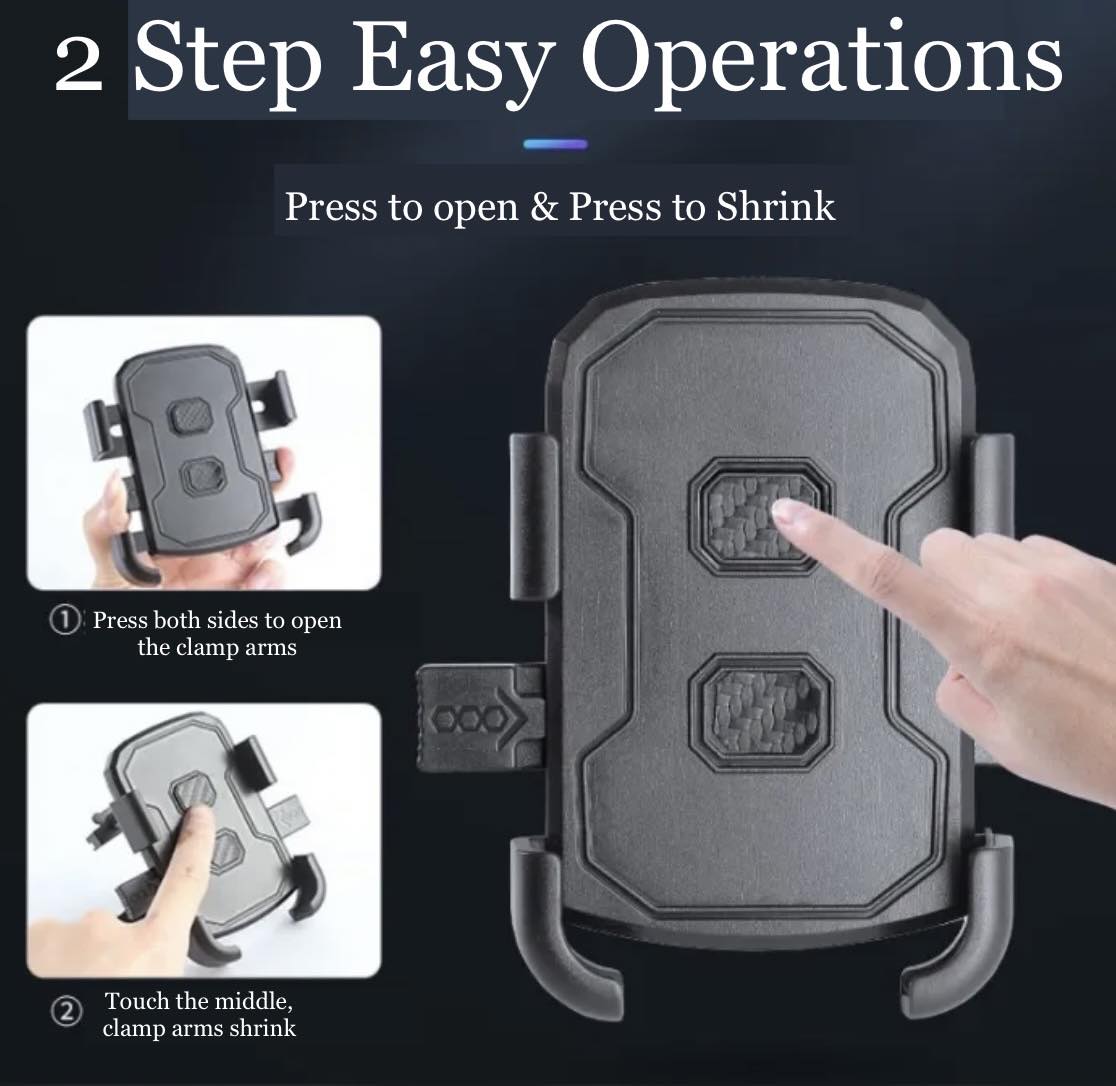 2 Step Easy Operations

Press to open & Press to Shrink

① Press both sides to open the clamp arms

② Touch the middle, clamp arms shrink