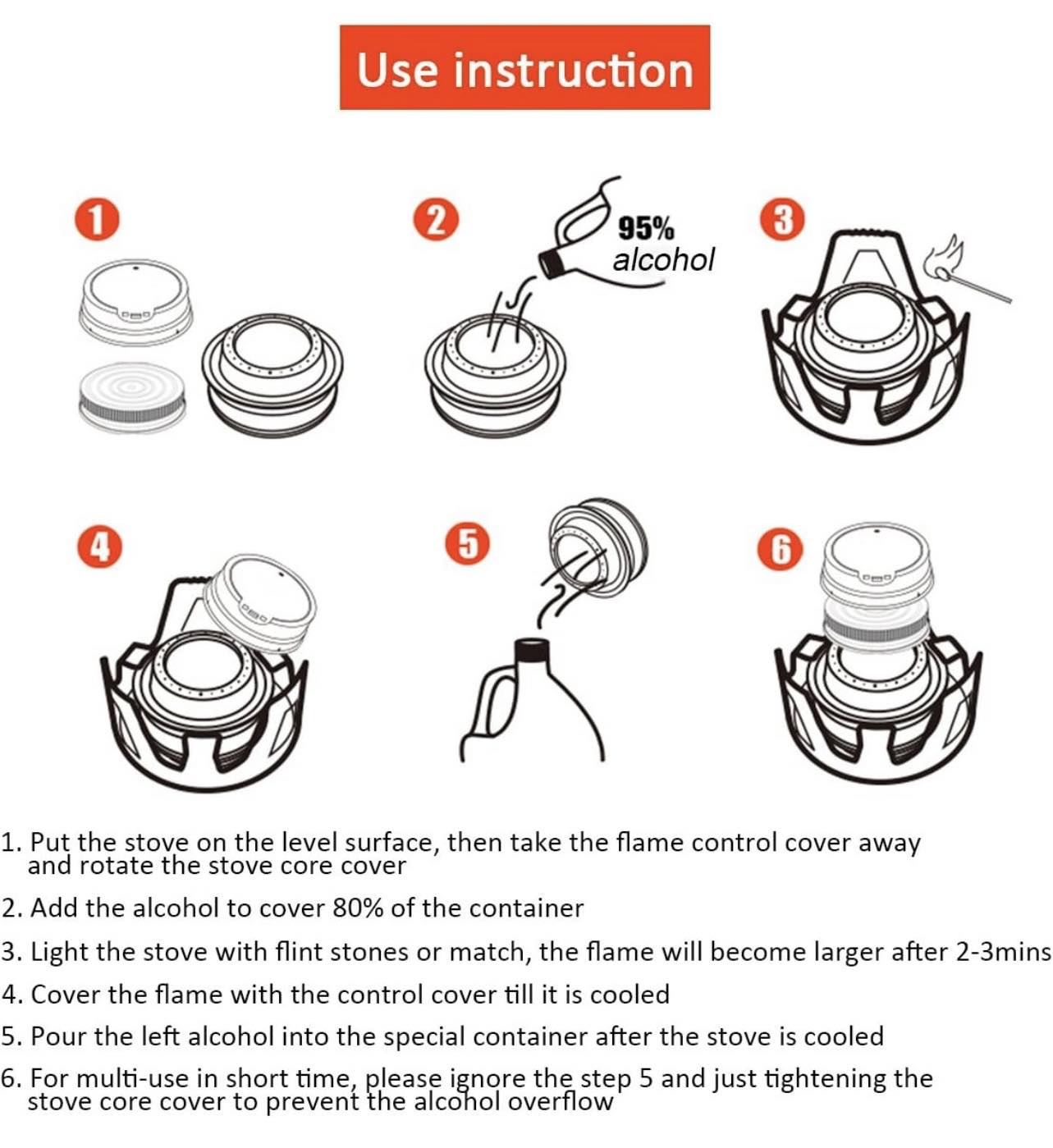 Use instruction

1

2

95%
alcohol

3

4

5

6

1. Put the stove on the level surface, then take the flame control cover away and rotate the stove core cover

2. Add the alcohol to cover 80% of the container

3. Light the stove with flint stones or match, the flame will become larger after 2-3mins

4. Cover the flame with the control cover till it is cooled

5. Pour the left alcohol into the special container after the stove is cooled

6. For multi-use in short time, please ignore the step 5 and just tightening the stove core cover to prevent the alcohol overflow