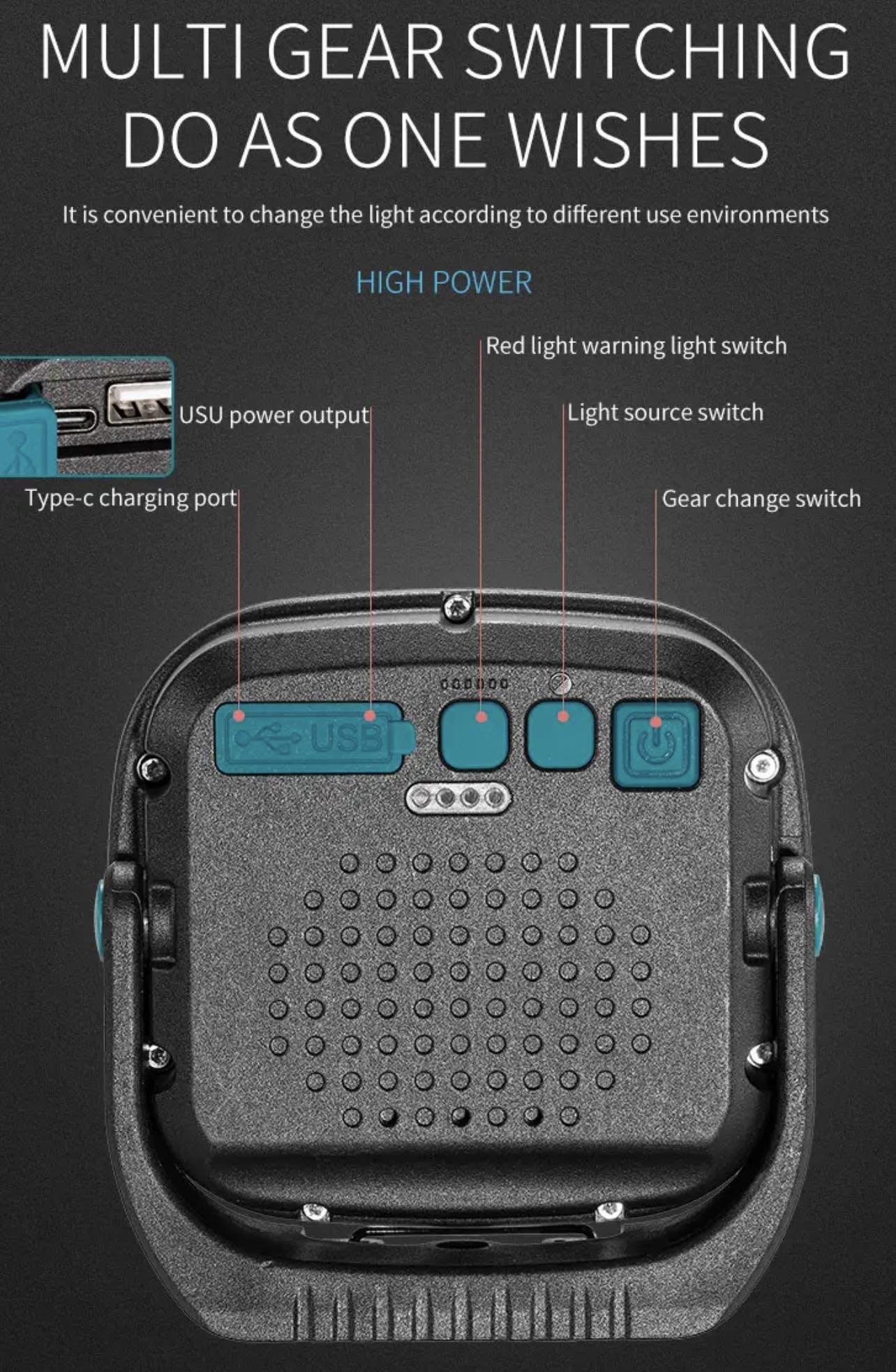 MULTI GEAR SWITCHING DO AS ONE WISHES

It is convenient to change the light according to different use environments

HIGH POWER

Red light warning light switch

USU power output

Light source switch

Type-c charging port

Gear change switch

USB